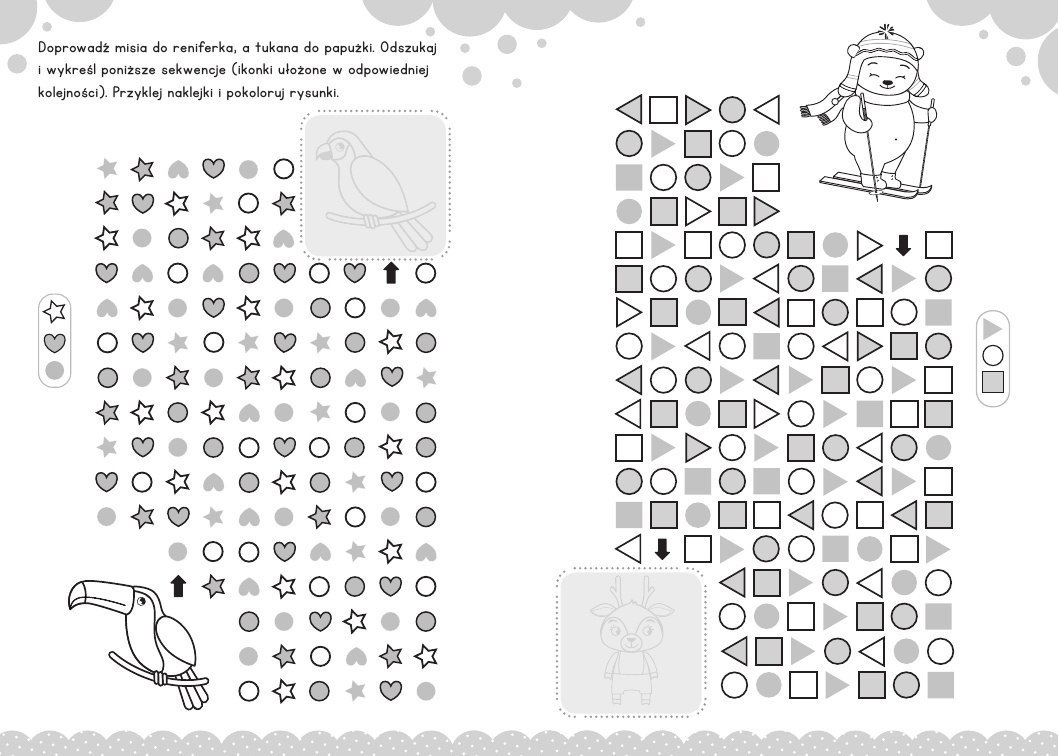 Doprowadź misia do reniferka, a tukana do papużki. Odszukaj i wykreśl poniższe sekwencje (ikonki ułożone w odpowiedniej kolejności). Przyklej naklejki i pokoloruj rysunki.